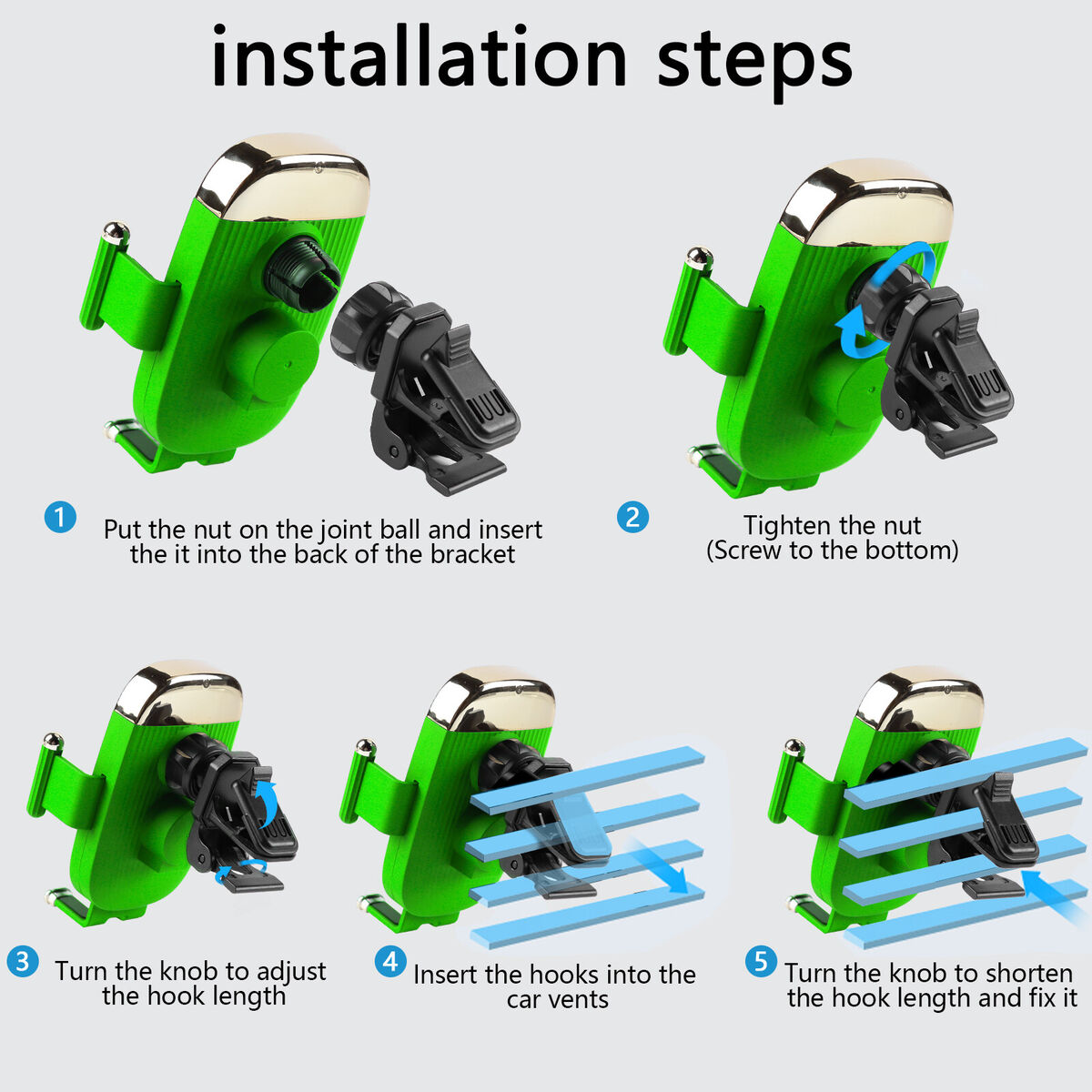 installation steps

1 Put the nut on the joint ball and insert the it into the back of the bracket

2 Tighten the nut (Screw to the bottom)

3 Turn the knob to adjust the hook length

4 Insert the hooks into the car vents

5 Turn the knob to shorten the hook length and fix it