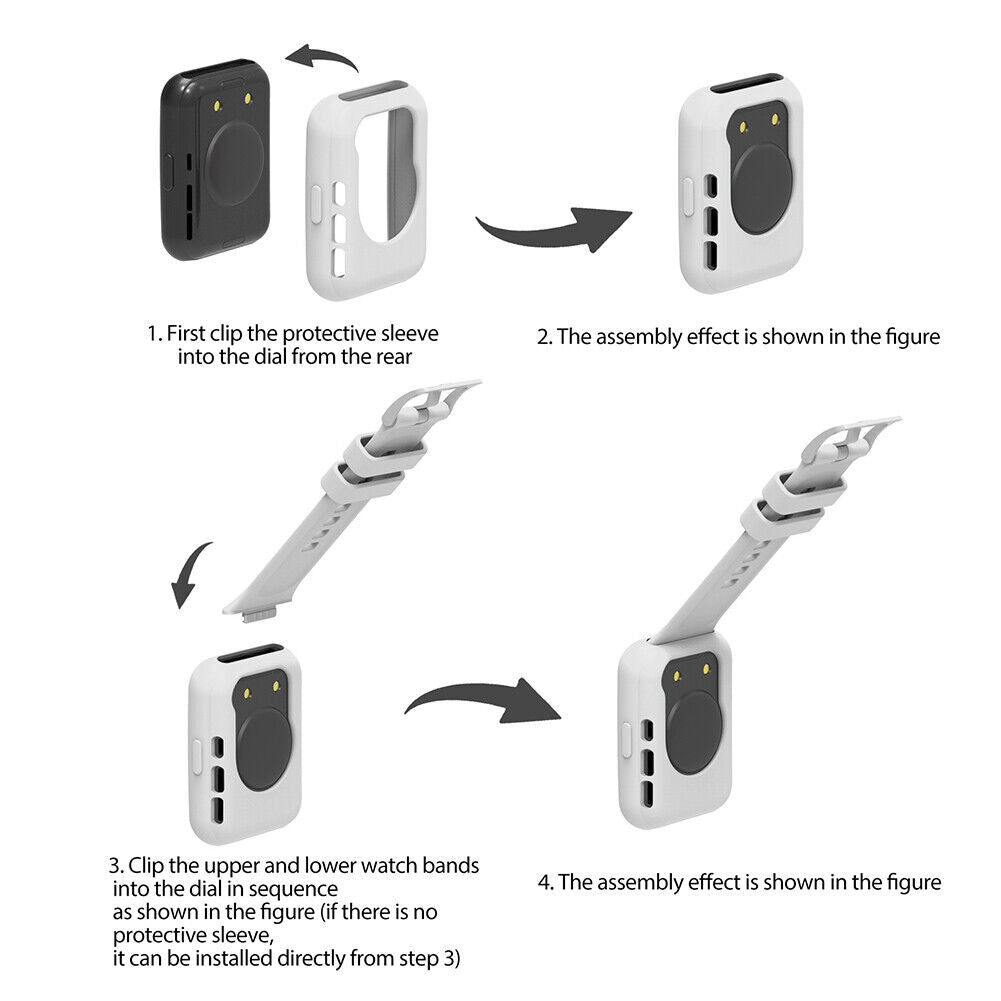 1. First clip the protective sleeve into the dial from the rear

2. The assembly effect is shown in the figure

3. Clip the upper and lower watch bands into the dial in sequence as shown in the figure (if there is no protective sleeve, it can be installed directly from step 3)

4. The assembly effect is shown in the figure