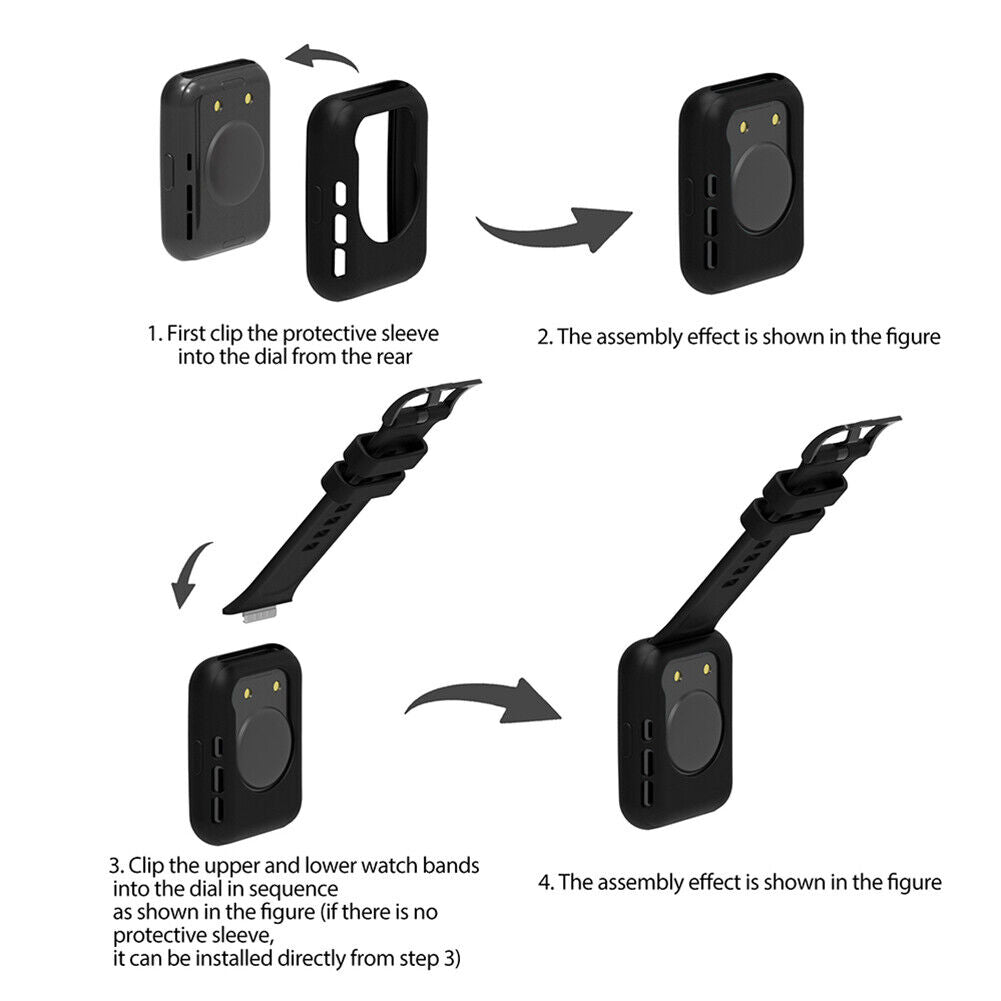 1. First clip the protective sleeve into the dial from the rear

2. The assembly effect is shown in the figure

3. Clip the upper and lower watch bands into the dial in sequence as shown in the figure (if there is no protective sleeve, it can be installed directly from step 3)

4. The assembly effect is shown in the figure