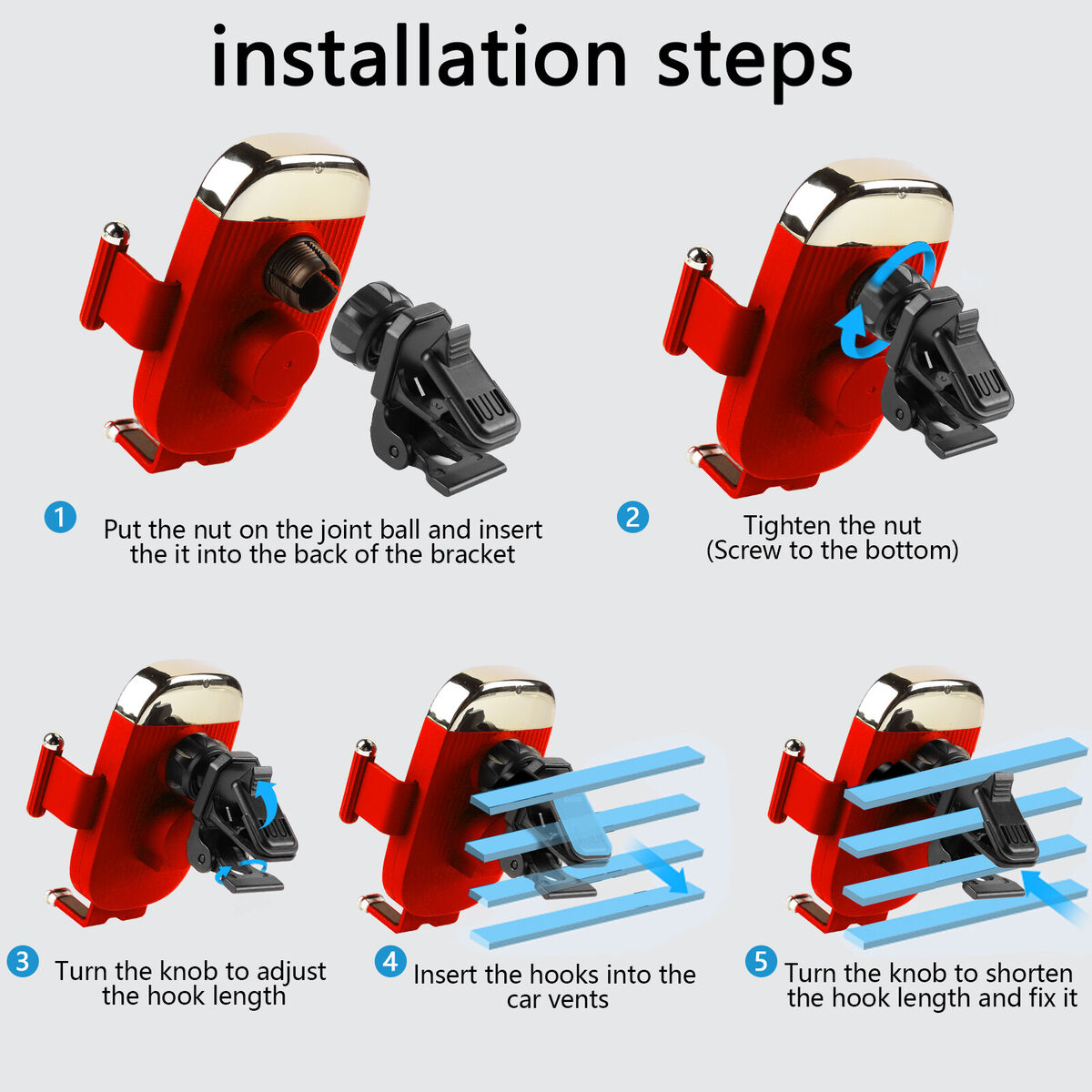 installation steps

1 Put the nut on the joint ball and insert the it into the back of the bracket

2 Tighten the nut (Screw to the bottom)

3 Turn the knob to adjust the hook length

4 Insert the hooks into the car vents

5 Turn the knob to shorten the hook length and fix it